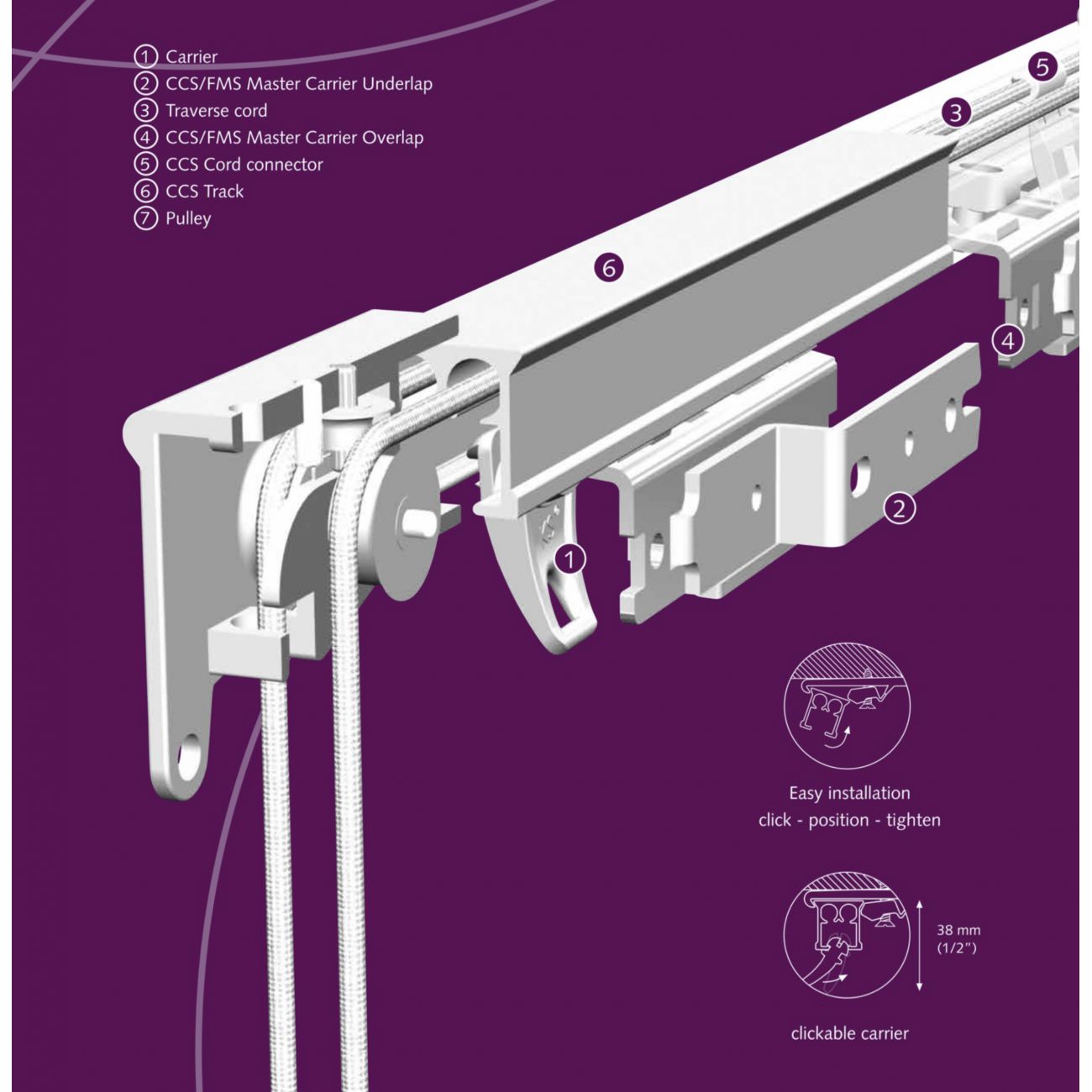 1 Carrier
2 CCS/FMS Master Carrier Underlap
3 Traverse cord
4 CCS/FMS Master Carrier Overlap
5 CCS Cord connector
6 CCS Track
7 Pulley

5

3

6

4

2

1

Easy installation
click - position - tighten

38 mm
(1/2")

clickable carrier